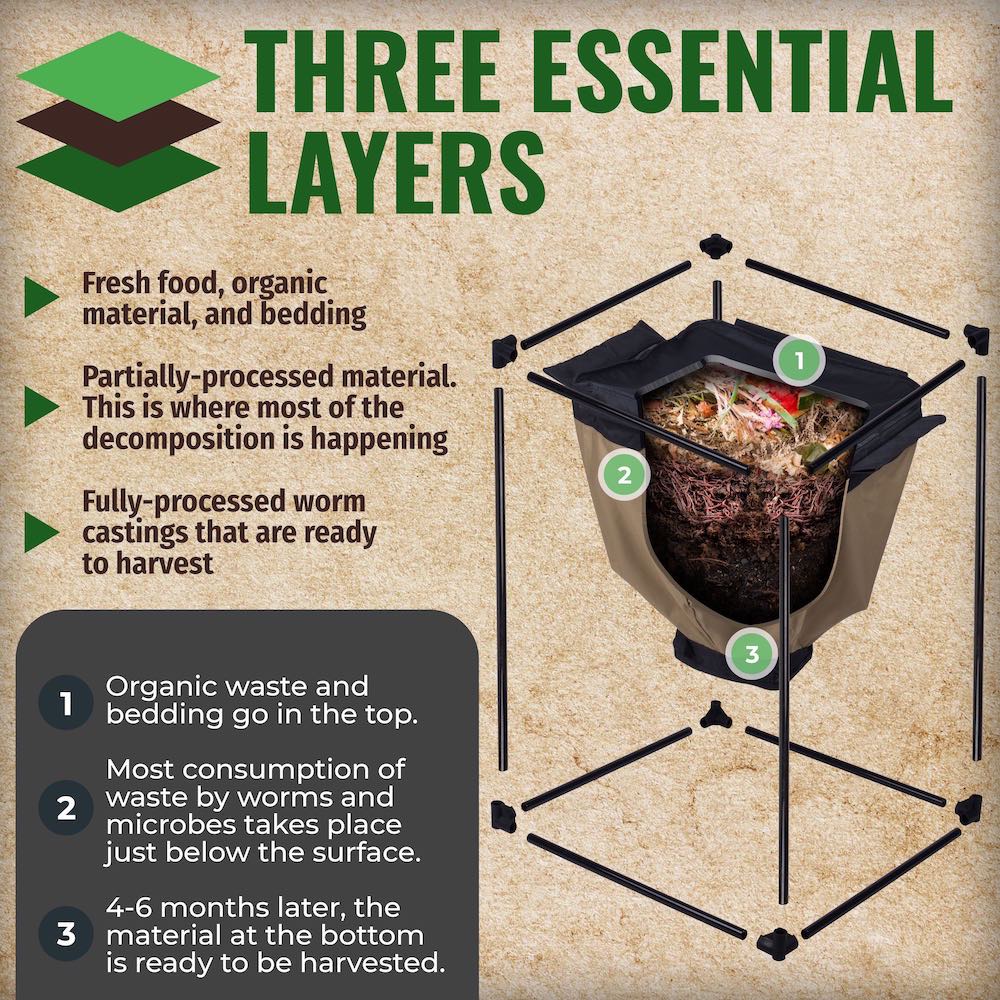 THREE ESSENTIAL LAYERS

Fresh food, organic material, and bedding

Partially-processed material. This is where most of the decomposition is happening

Fully-processed worm castings that are ready to harvest

1

2

3

1 Organic waste and bedding go in the top.

2 Most consumption of waste by worms and microbes takes place just below the surface.

3 4-6 months later, the material at the bottom is ready to be harvested.